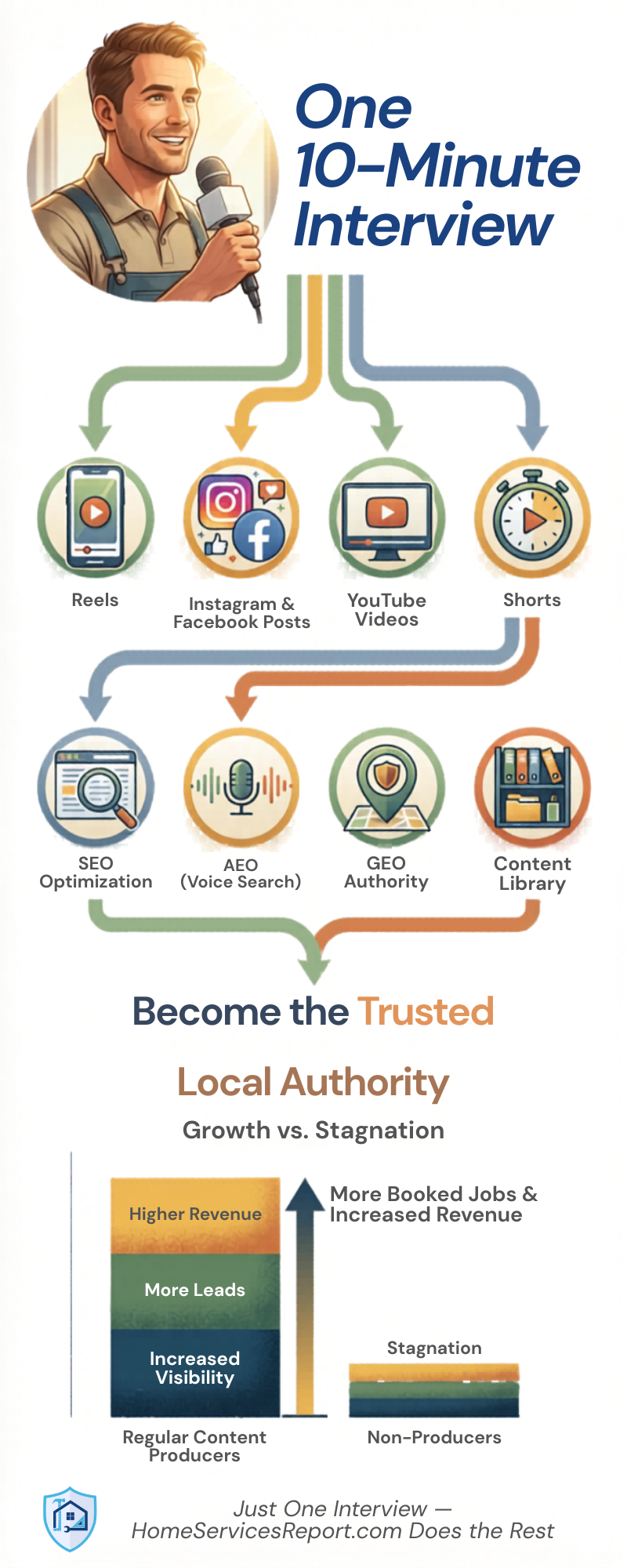 One 10-Minute Interview

Reels

Instagram & Facebook Posts

YouTube Videos

Shorts

SEO Optimization

AEO (Voice Search)

GEO Authority

Content Library

Become the Trusted Local Authority

Growth vs. Stagnation

Higher Revenue

More Leads

Increased Visibility

More Booked Jobs & Increased Revenue

Stagnation

Regular Content Producers

Non-Producers

Just One Interview — HomeServicesReport.com Does the Rest